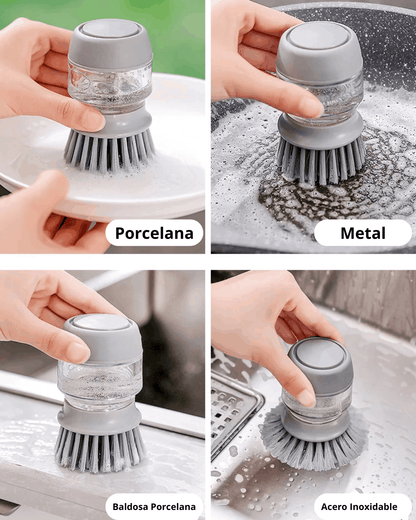 Porcelana

Metal

Baldosa Porcelana

Acero Inoxidable