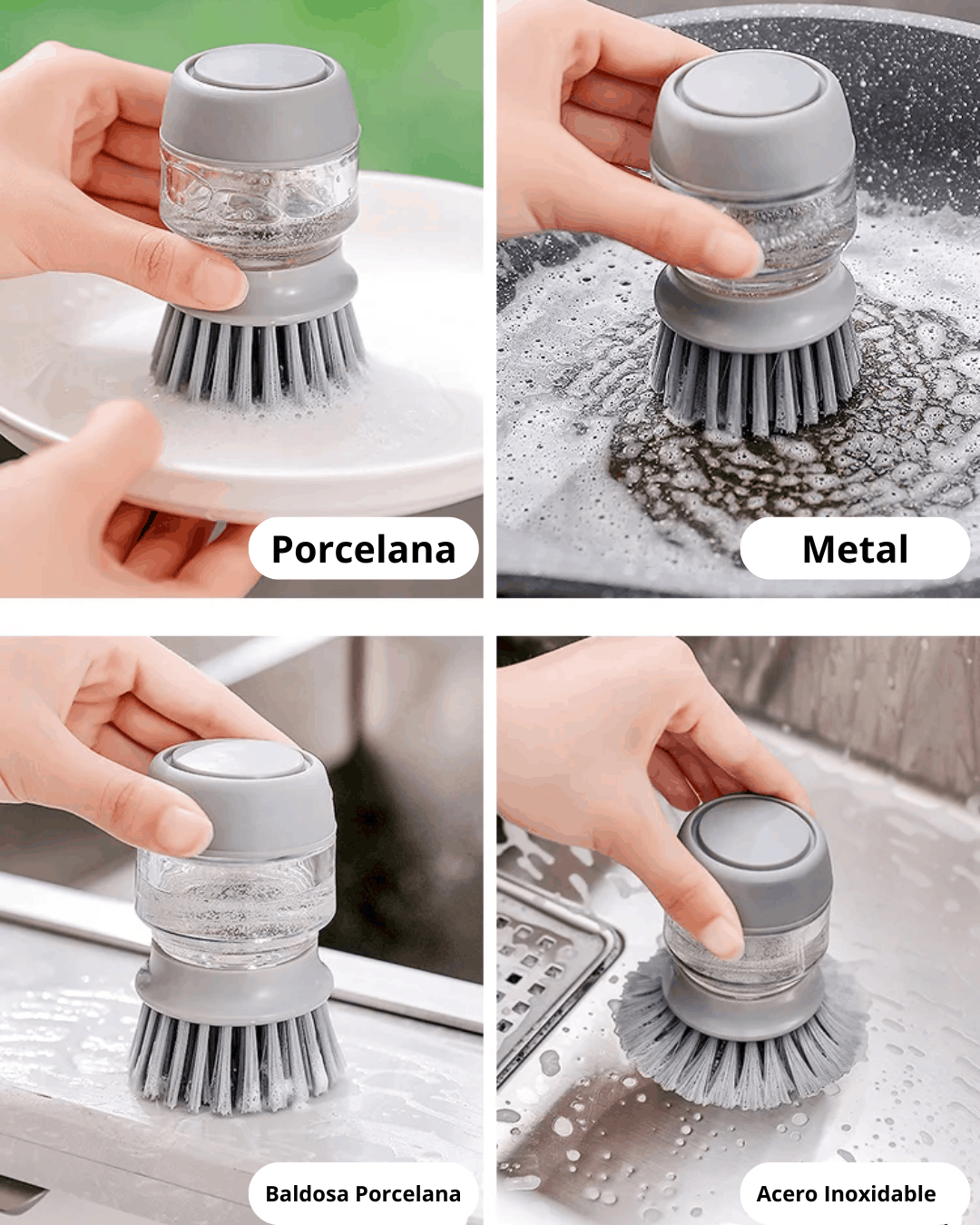 Porcelana

Metal

Baldosa Porcelana

Acero Inoxidable